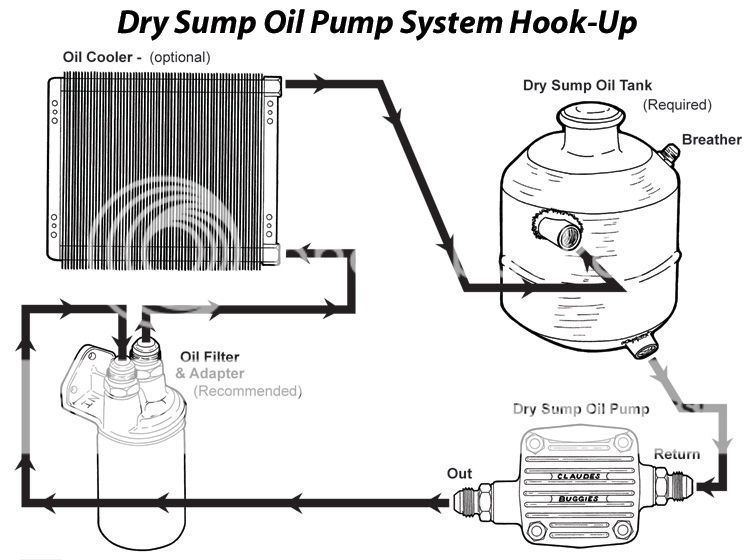 Dry Sump Oil Pump System Hook-Up

Oil Cooler - (optional)

Dry Sump Oil Tank (Required)

Breather

Oil Filter & Adapter (Recommended)

Dry Sump Oil Pump

Return

Out

CLAUDES

BUGGIES